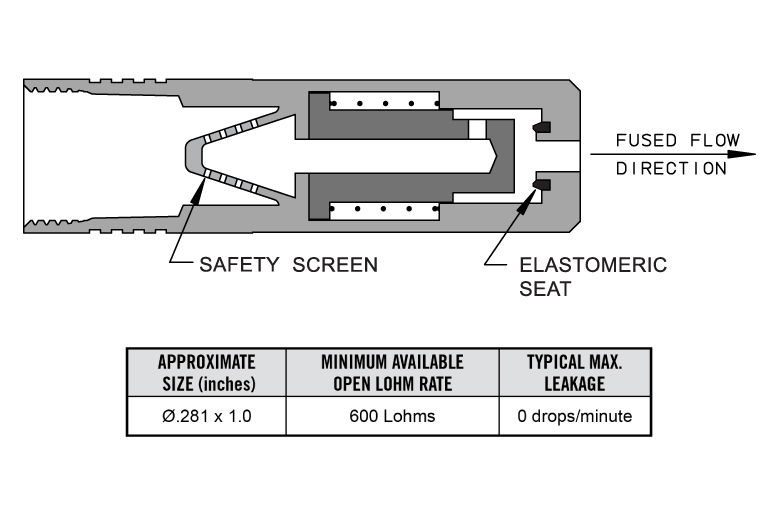 FUSED FLOW DIRECTION

SAFETY SCREEN

ELASTOMERIC SEAT

| APPROXIMATE SIZE (inches) | MINIMUM AVAILABLE OPEN LOHM RATE | TYPICAL MAX. LEAKAGE |
|---|---|---|
| Ø.281 x 1.0 | 600 Lohms | 0 drops/minute |